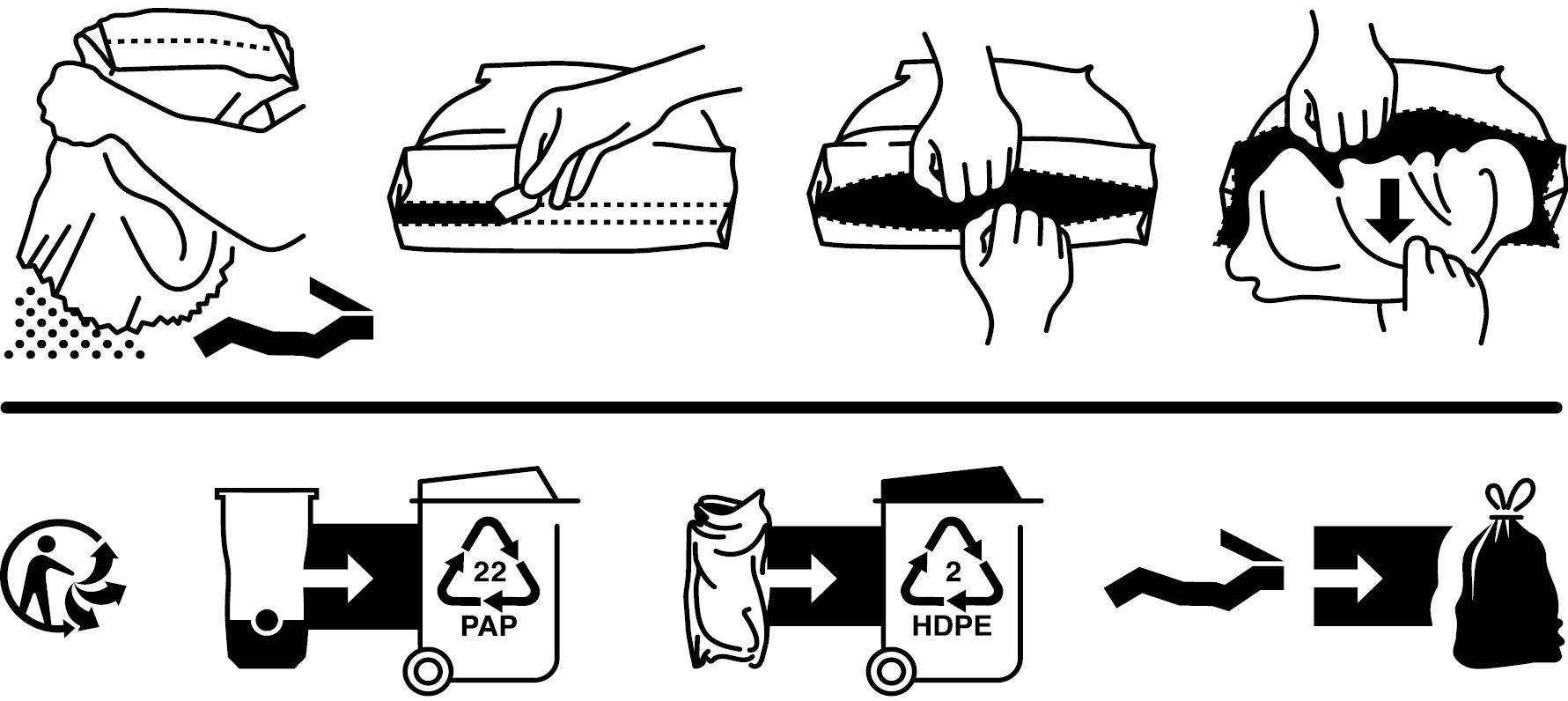 22
PAP

2
HDPE